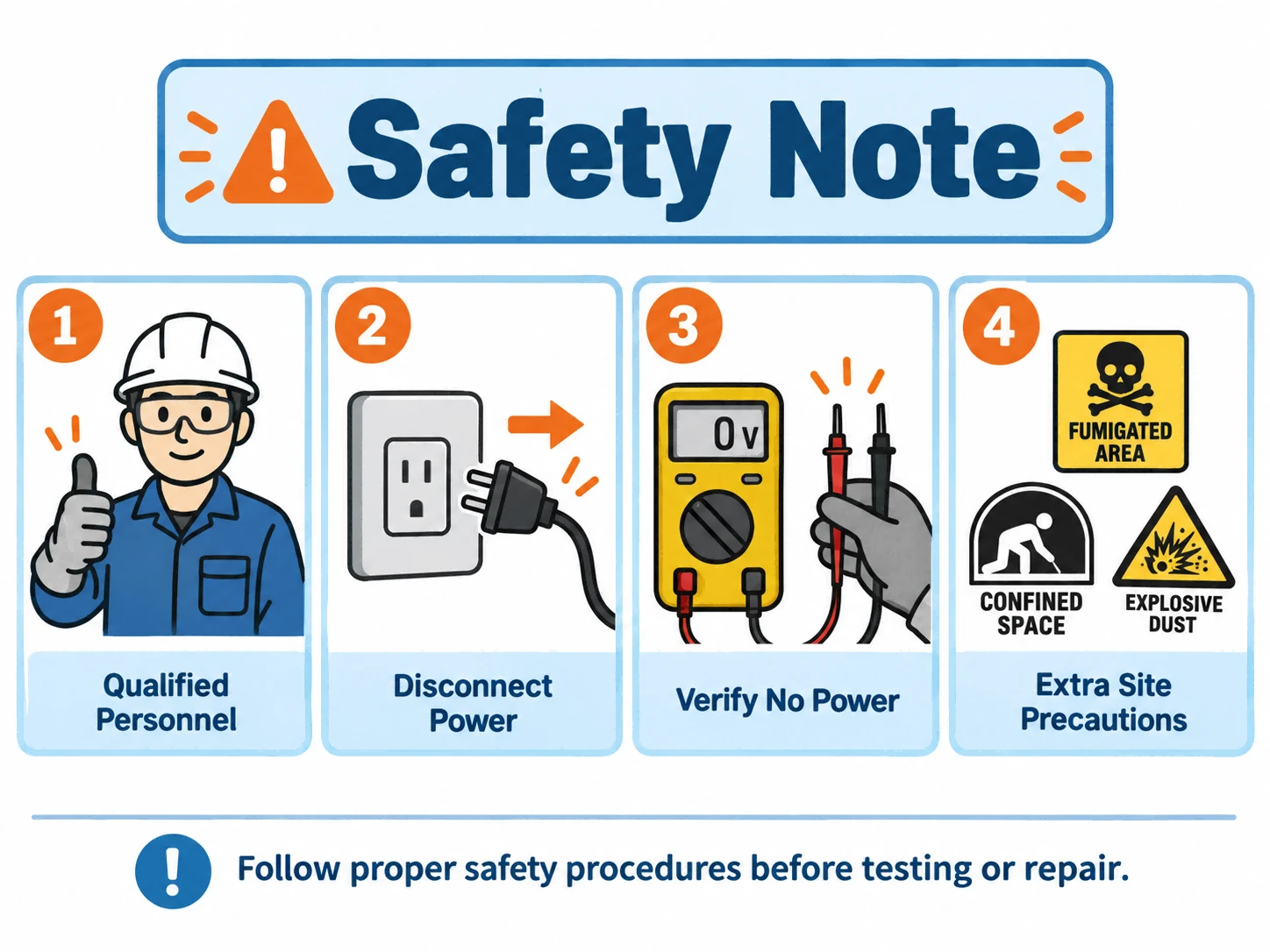 Safety Note

1
Qualified Personnel

2
Disconnect Power

3
0 v
Verify No Power

4
FUMIGATED AREA
CONFINED SPACE
EXPLOSIVE DUST
Extra Site Precautions

Follow proper safety procedures before testing or repair.